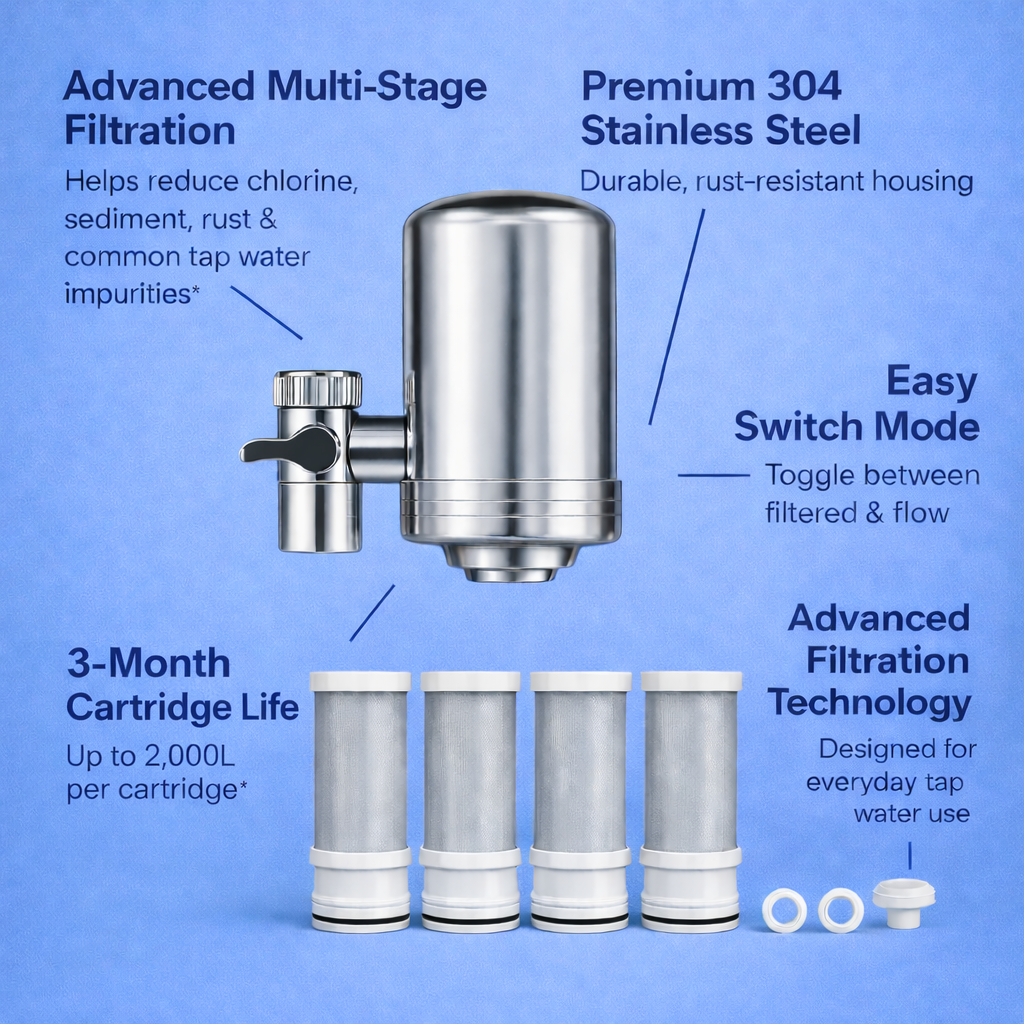 Advanced Multi-Stage Filtration

Helps reduce chlorine, sediment, rust & common tap water impurities*

Premium 304 Stainless Steel

Durable, rust-resistant housing

Easy Switch Mode

Toggle between filtered & flow

3-Month Cartridge Life

Up to 2,000L per cartridge*

Advanced Filtration Technology

Designed for everyday tap water use