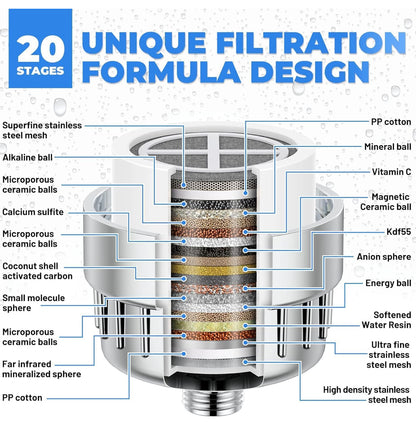 20 STAGES

UNIQUE FILTRATION FORMULA DESIGN

Superfine stainless steel mesh

Alkaline ball

Microporous ceramic balls

Calcium sulfite

Microporous ceramic balls

Coconut shell activated carbon

Small molecule sphere

Microporous ceramic balls

Far infrared mineralized sphere

PP cotton

PP cotton

Mineral ball

Vitamin C

Magnetic Ceramic ball

Kdf55

Anion sphere

Energy ball

Softened Water Resin

Ultra fine strainless steel mesh

High density stainless steel mesh