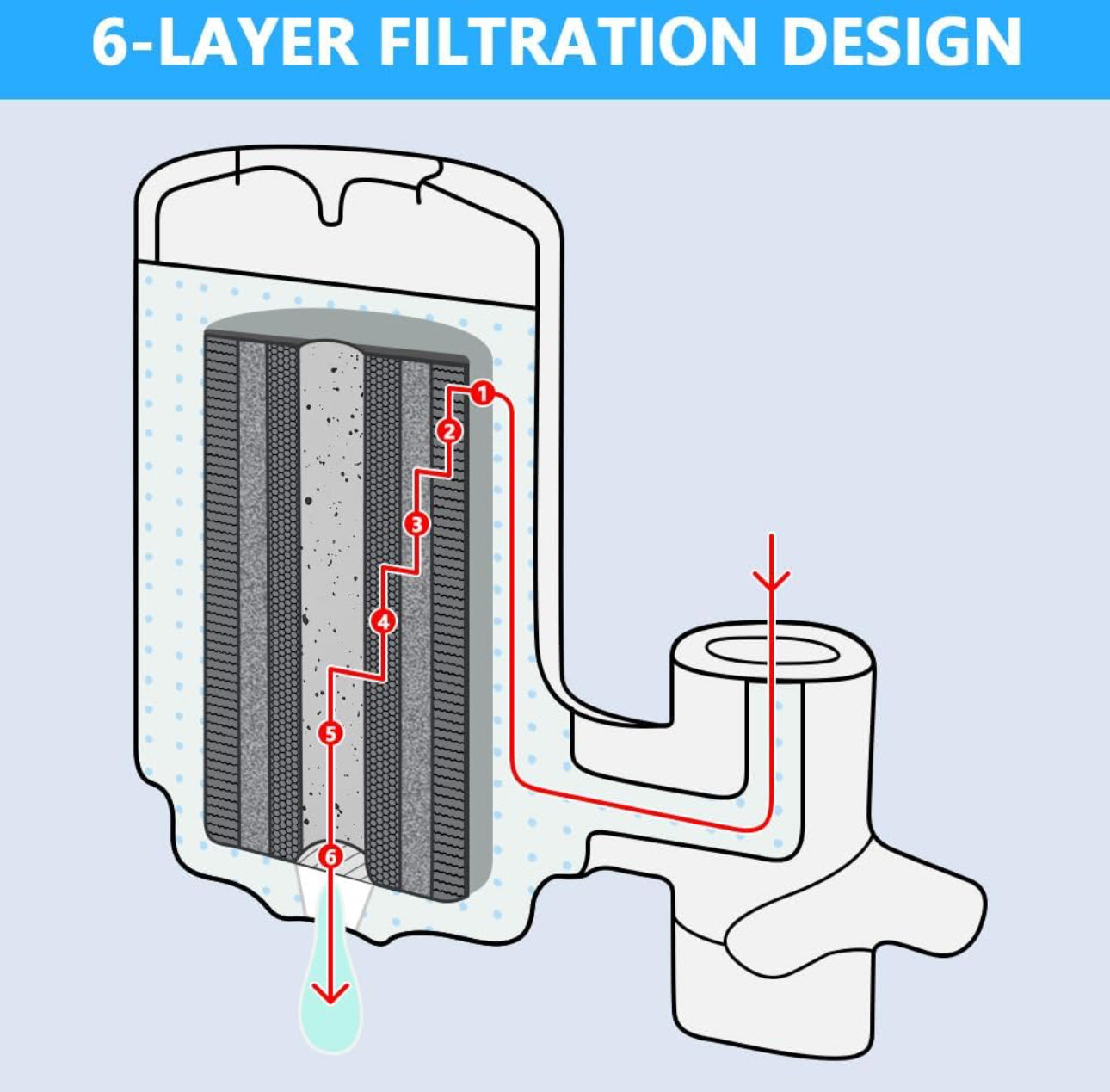 6-LAYER FILTRATION DESIGN

1
2
3
4
5
6