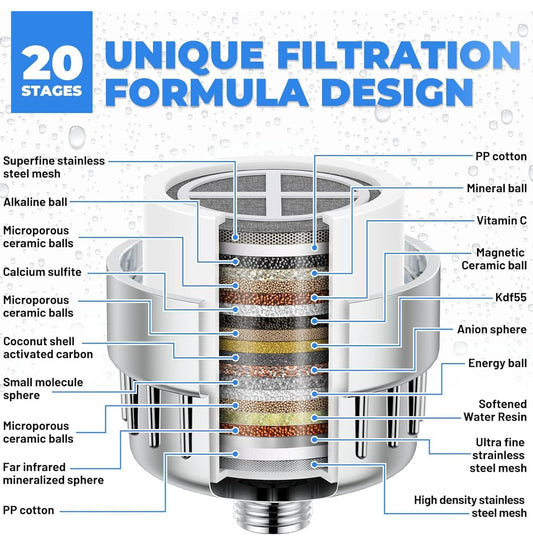 20 STAGES

UNIQUE FILTRATION FORMULA DESIGN

Superfine stainless steel mesh

Alkaline ball

Microporous ceramic balls

Calcium sulfite

Microporous ceramic balls

Coconut shell activated carbon

Small molecule sphere

Microporous ceramic balls

Far infrared mineralized sphere

PP cotton

PP cotton

Mineral ball

Vitamin C

Magnetic Ceramic ball

Kdf55

Anion sphere

Energy ball

Softened Water Resin

Ultra fine strainless steel mesh

High density stainless steel mesh