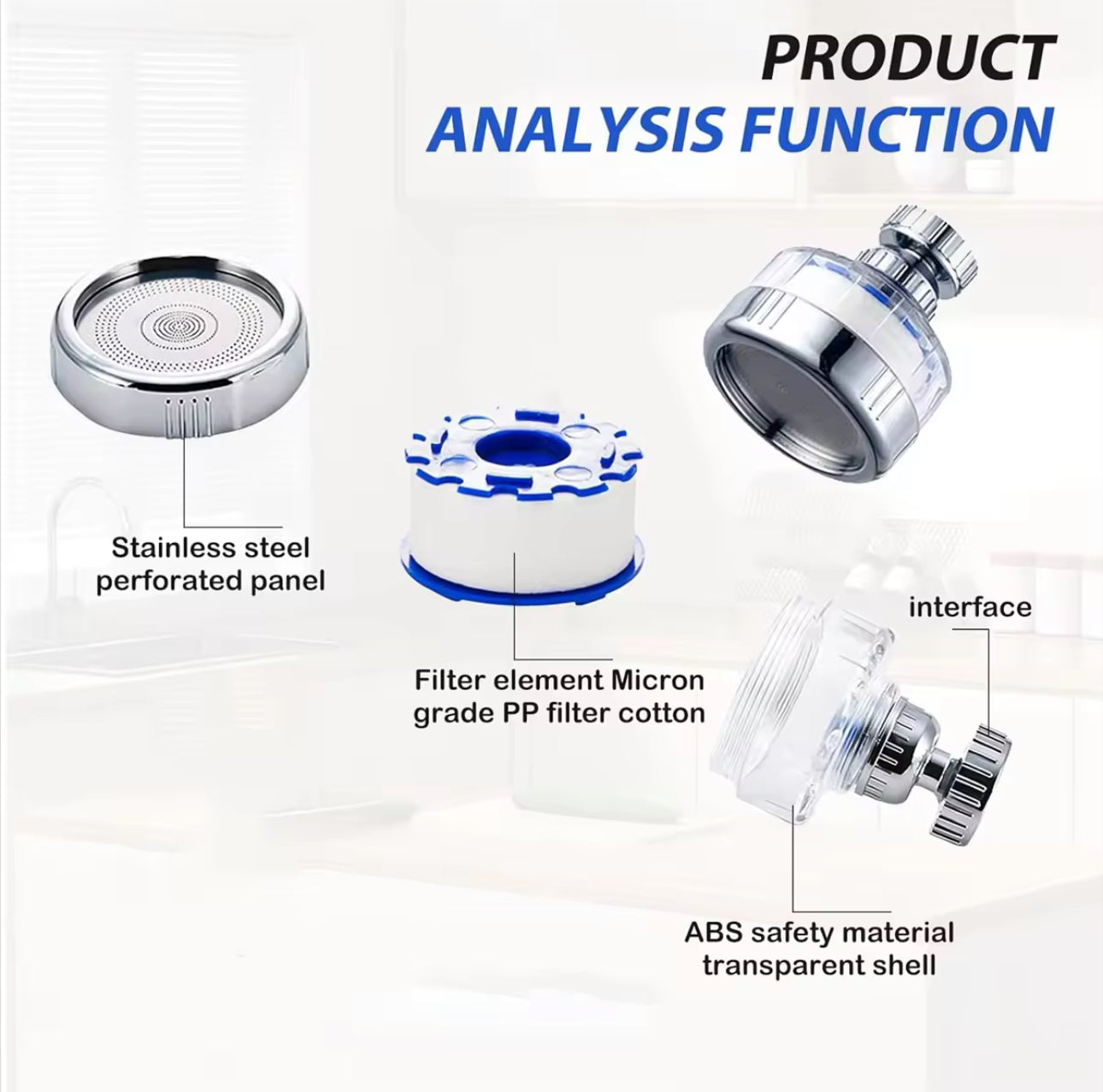 PRODUCT
ANALYSIS FUNCTION

Stainless steel perforated panel

Filter element Micron grade PP filter cotton

interface

ABS safety material transparent shell