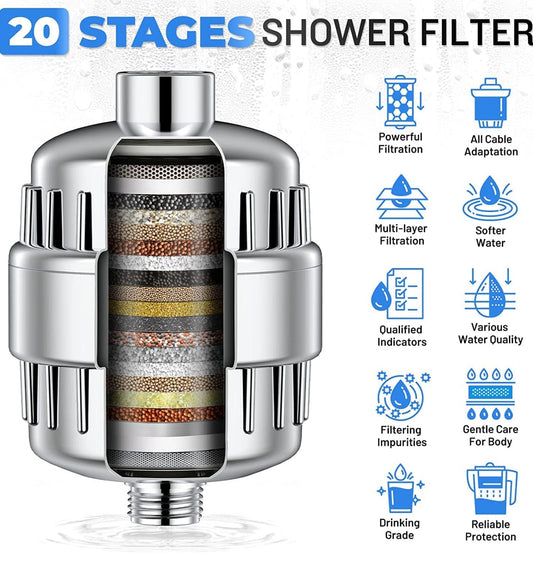 20 STAGES SHOWER FILTER

Powerful Filtration

All Cable Adaptation

Multi-layer Filtration

Softer Water

Qualified Indicators

Various Water Quality

Filtering Impurities

Gentle Care For Body

Drinking Grade

Reliable Protection